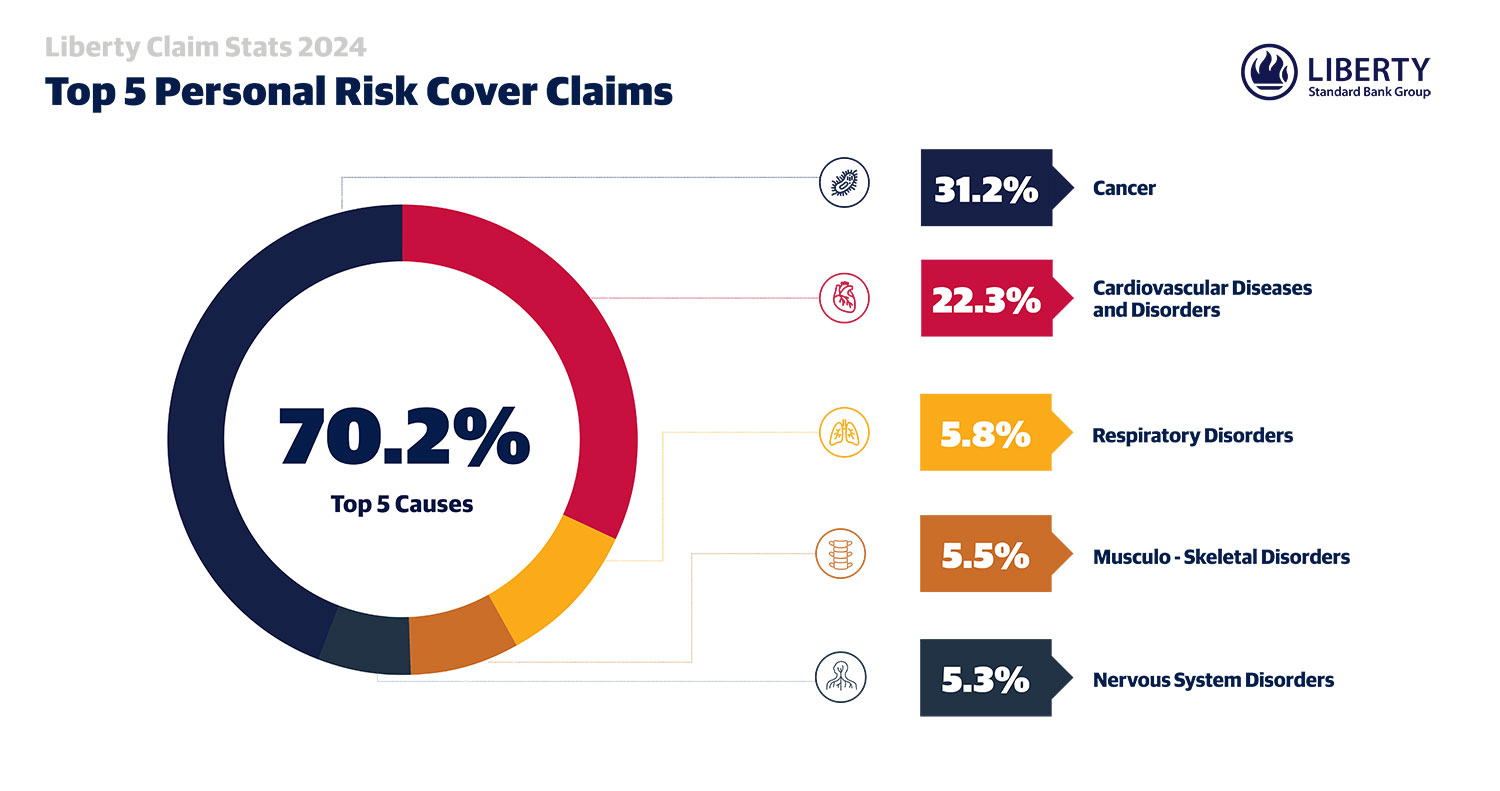 Liberty Claim Stats 2024
Top 5 Personal Risk Cover Claims

LIBERTY
Standard Bank Group

70.2%
Top 5 Causes

31.2% Cancer

22.3% Cardiovascular Diseases and Disorders

5.8% Respiratory Disorders

5.5% Musculo - Skeletal Disorders

5.3% Nervous System Disorders